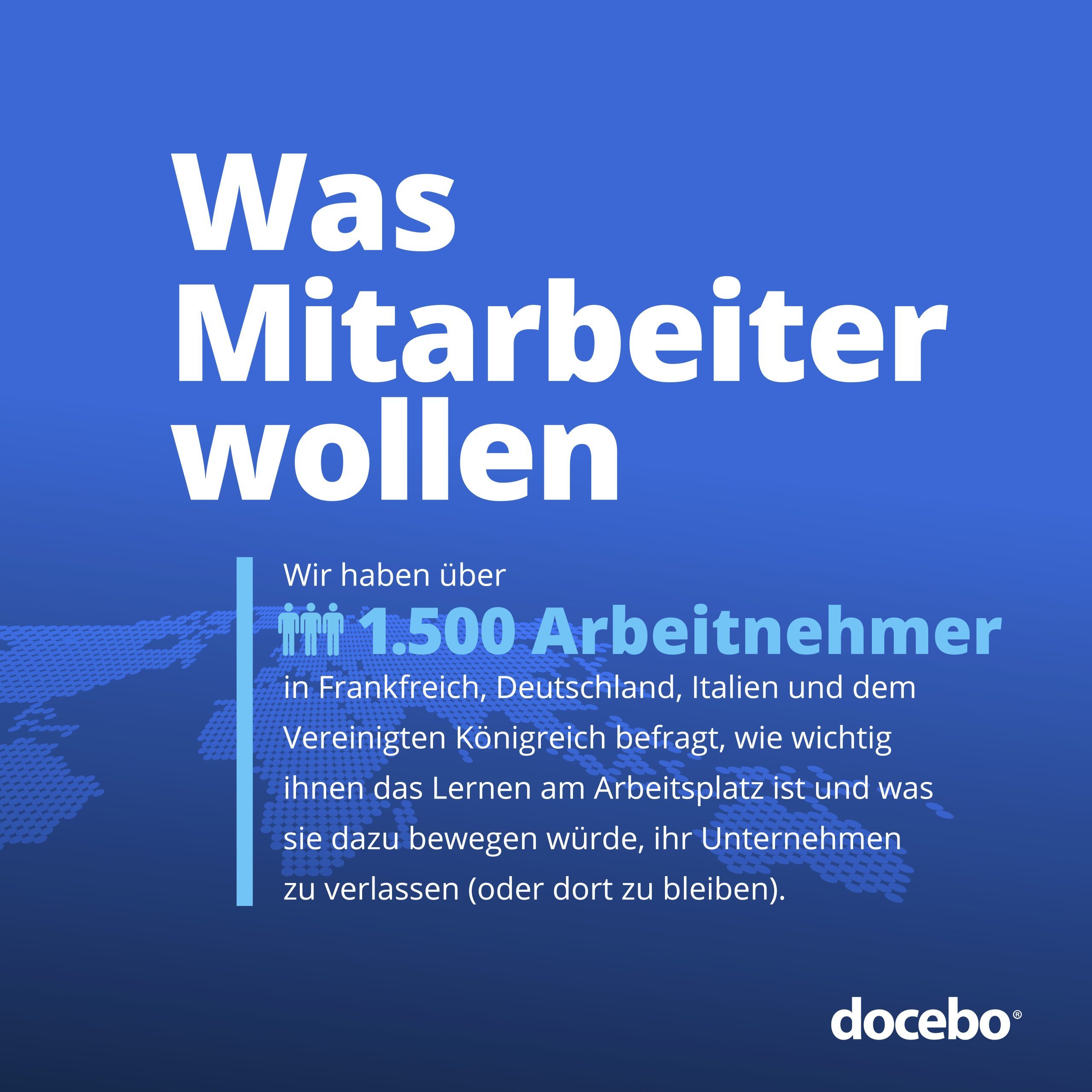 Was Mitarbeiter wollen

Wir haben über
1.500 Arbeitnehmer
in Frankfreich, Deutschland, Italien und dem Vereinigten Königreich befragt, wie wichtig ihnen das Lernen am Arbeitsplatz ist und was sie dazu bewegen würde, ihr Unternehmen zu verlassen (oder dort zu bleiben).

docebo®